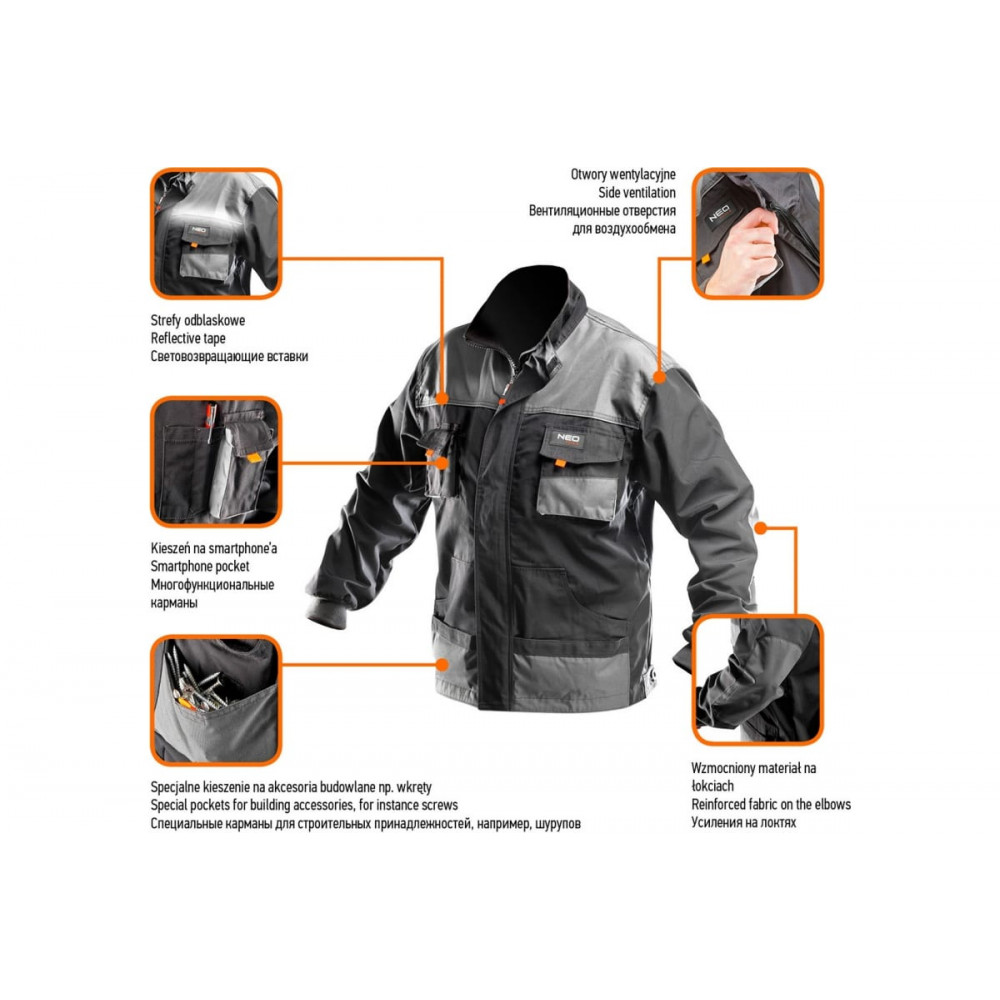 NEO

Strefy odblaskowe
Reflective tape
Световозвращающие вставки

Kieszeń na smartphone'a
Smartphone pocket
Многофункциональные карманы

Specjalne kieszenie na akcesoria budowlane np. wkręty
Special pockets for building accessories, for instance screws
Специальные карманы для строительных принадлежностей, например, шурупов

Otwory wentylacyjne
Side ventilation
Вентиляционные отверстия для воздухообмена

NEO

NEO

Wzmocniony materiał na łokciach
Reinforced fabric on the elbows
Усиления на локтях