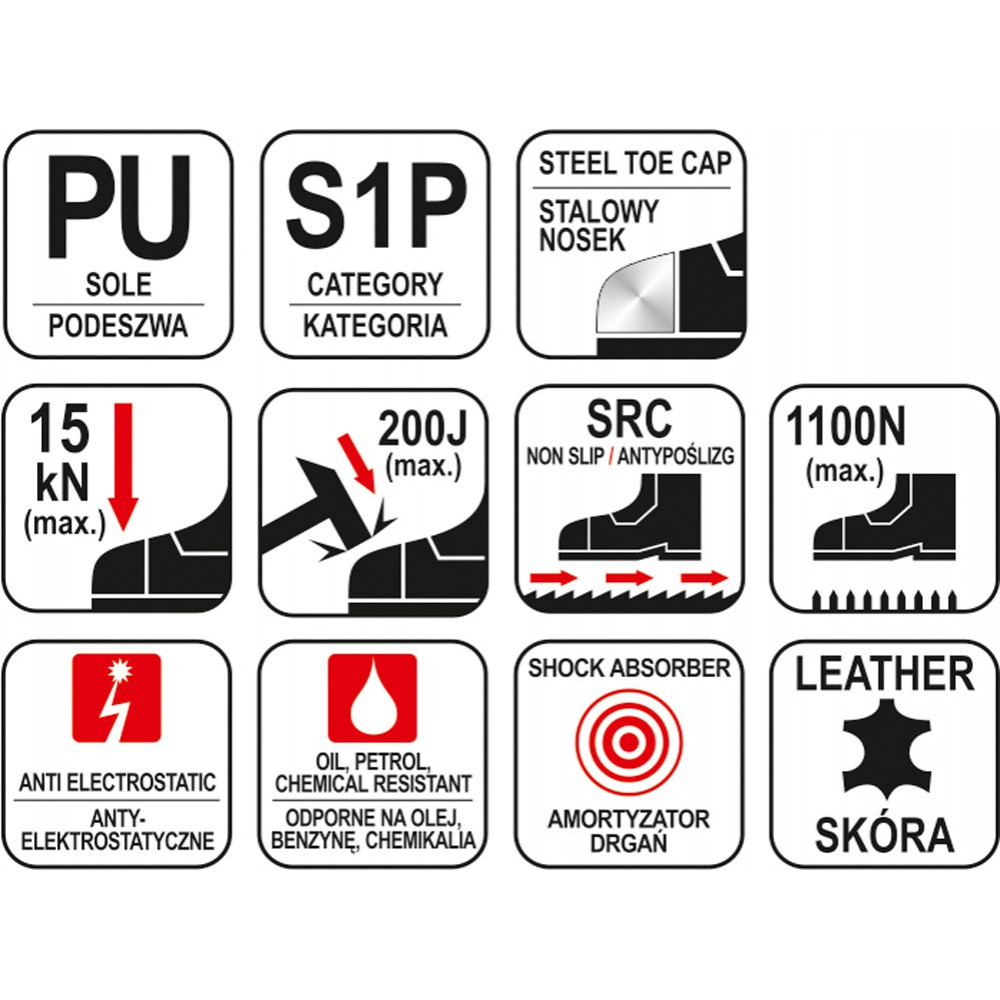 PU
SOLE
PODESZWA

S1P
CATEGORY
KATEGORIA

STEEL TOE CAP
STALOWY NOSEK

15 kN (max.)

200J (max.)

SRC
NON SLIP / ANTYPOŚLIZG

1100N (max.)

ANTI ELECTROSTATIC
ANTY-ELEKTROSTATYCZNE

OIL, PETROL, CHEMICAL RESISTANT
ODPORNE NA OLEJ, BENZYNĘ, CHEMIKALIA

SHOCK ABSORBER
AMORTYZATOR DRGAŃ

LEATHER
SKÓRA