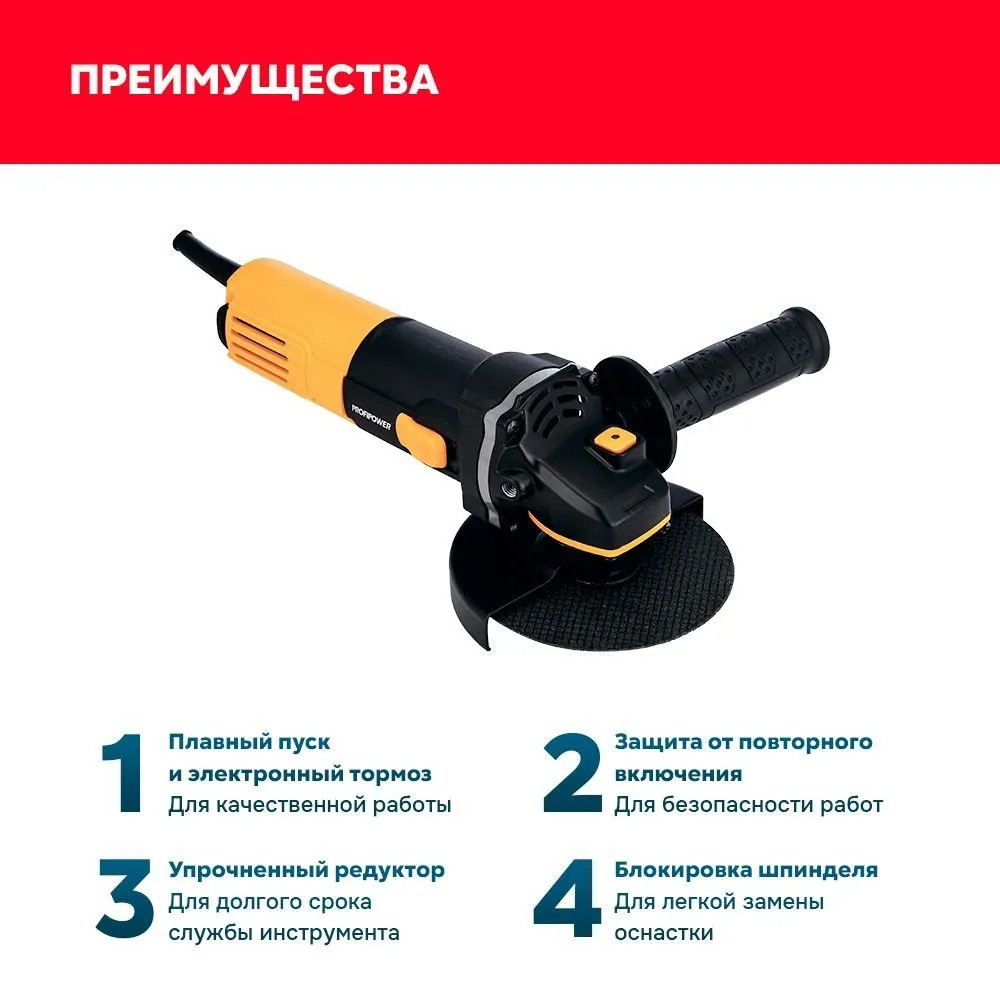 ПРЕИМУЩЕСТВА

PROFIPOWER

1 Плавный пуск и электронный тормоз
Для качественной работы

2 Защита от повторного включения
Для безопасности работ

3 Упрочненный редуктор
Для долгого срока службы инструмента

4 Блокировка шпинделя
Для легкой замены оснастки